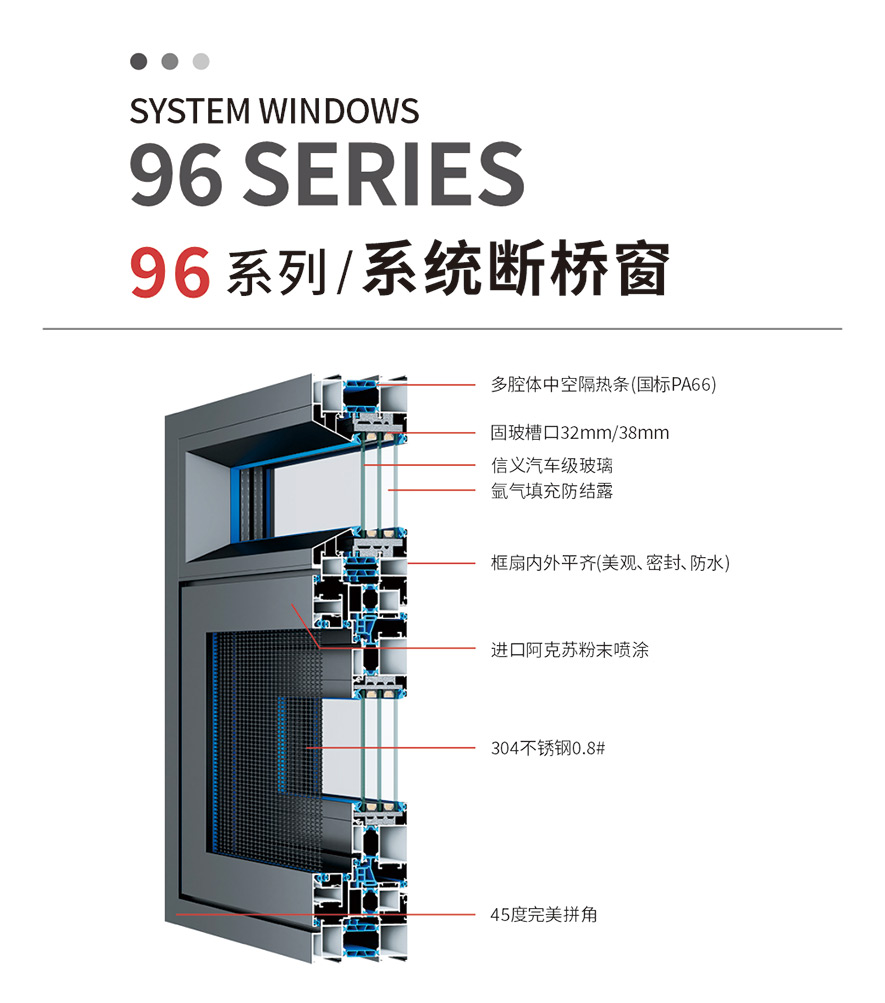 SYSTEM WINDOWS
96 SERIES
96 系列/系统断桥窗

多腔体中空隔热条(国标PA66)
固玻槽口32mm/38mm
信义汽车级玻璃
氩气填充防结露
框扇内外平齐(美观、密封、防水)
进口阿克苏粉末喷涂
304不锈钢0.8#
45度完美拼角