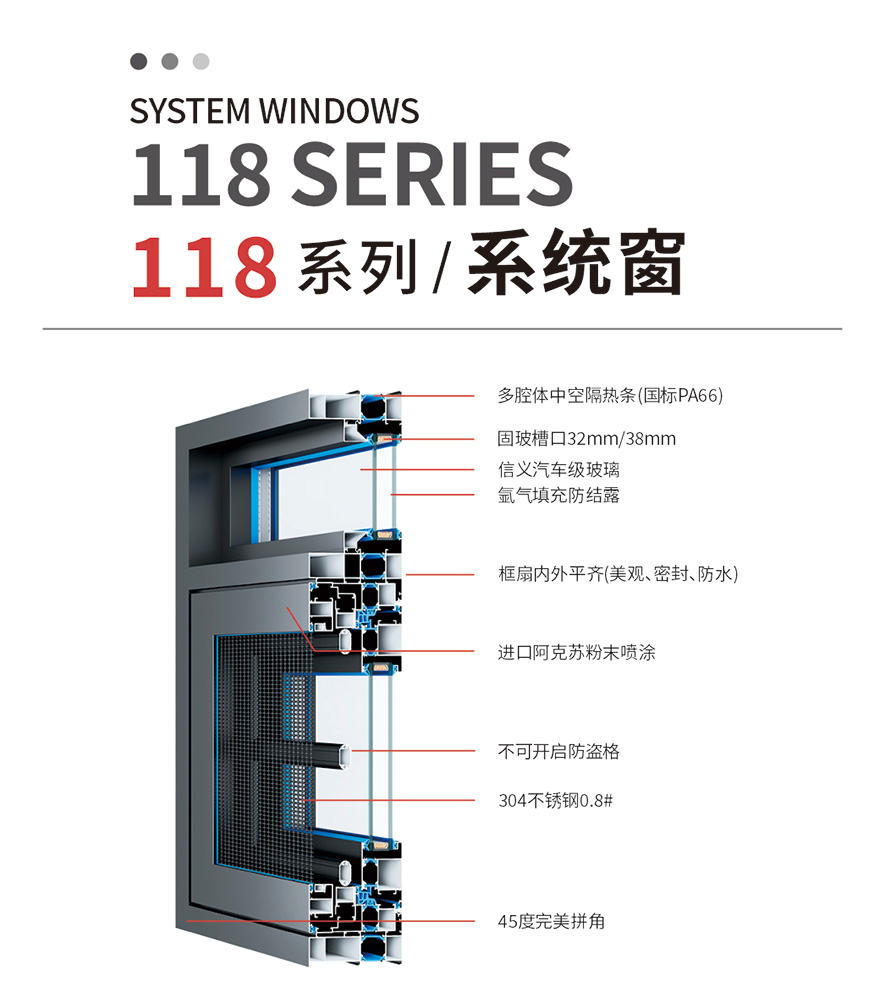 SYSTEM WINDOWS
118 SERIES
118 系列 / 系统窗

多腔体中空隔热条(国标PA66)
固玻槽口32mm/38mm
信义汽车级玻璃
氩气填充防结露
框扇内外平齐(美观、密封、防水)
进口阿克苏粉末喷涂
不可开启防盗格
304不锈钢0.8#
45度完美拼角